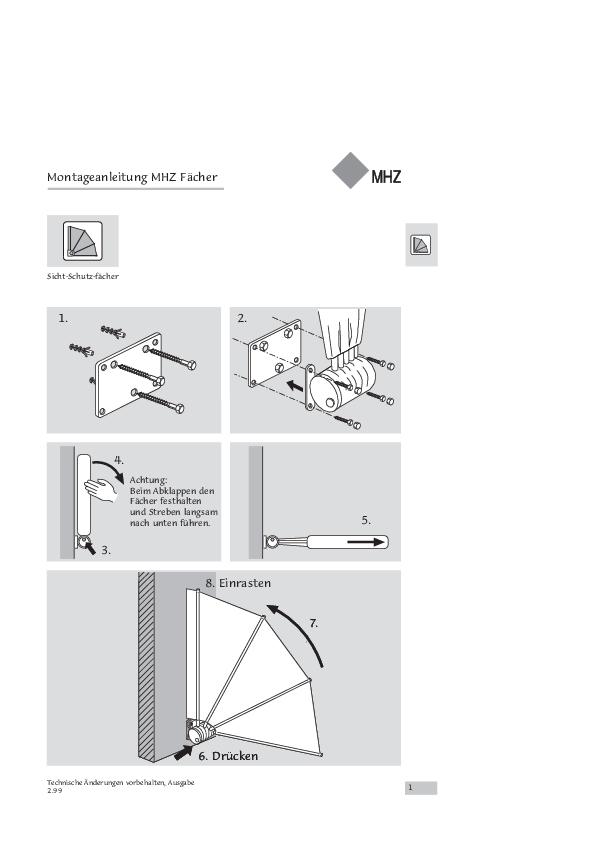 Montageanleitung MHZ Fächer

MHZ

Sicht-Schutz-fächer

1.

2.

4.

Achtung:
Beim Abklappen den Fächer festhalten und Streben langsam nach unten führen.

3.

5.

8. Einrasten

7.

6. Drücken

Technische Änderungen vorbehalten, Ausgabe 2.99

1