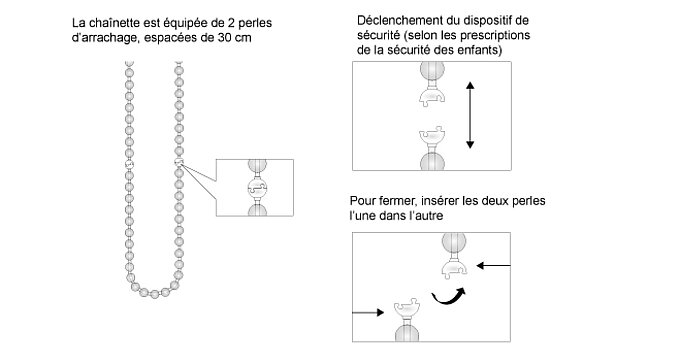 La chaînette est équipée de 2 perles d'arrachage, espacées de 30 cm

Déclenchement du dispositif de sécurité (selon les prescriptions de la sécurité des enfants)

Pour fermer, insérer les deux perles l'une dans l'autre