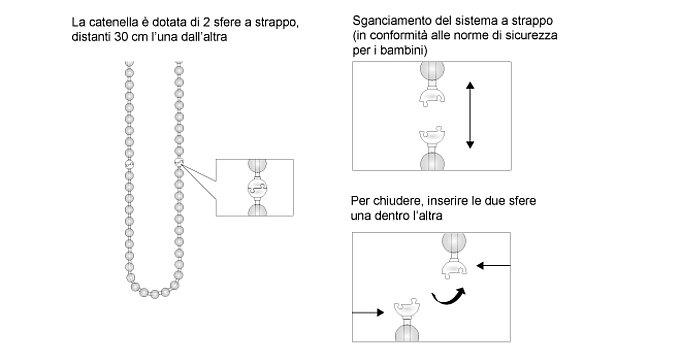 La catenella è dotata di 2 sfere a strappo, distanti 30 cm l'una dall'altra

Sganciamento del sistema a strappo (in conformità alle norme di sicurezza per i bambini)

Per chiudere, inserire le due sfere una dentro l'altra